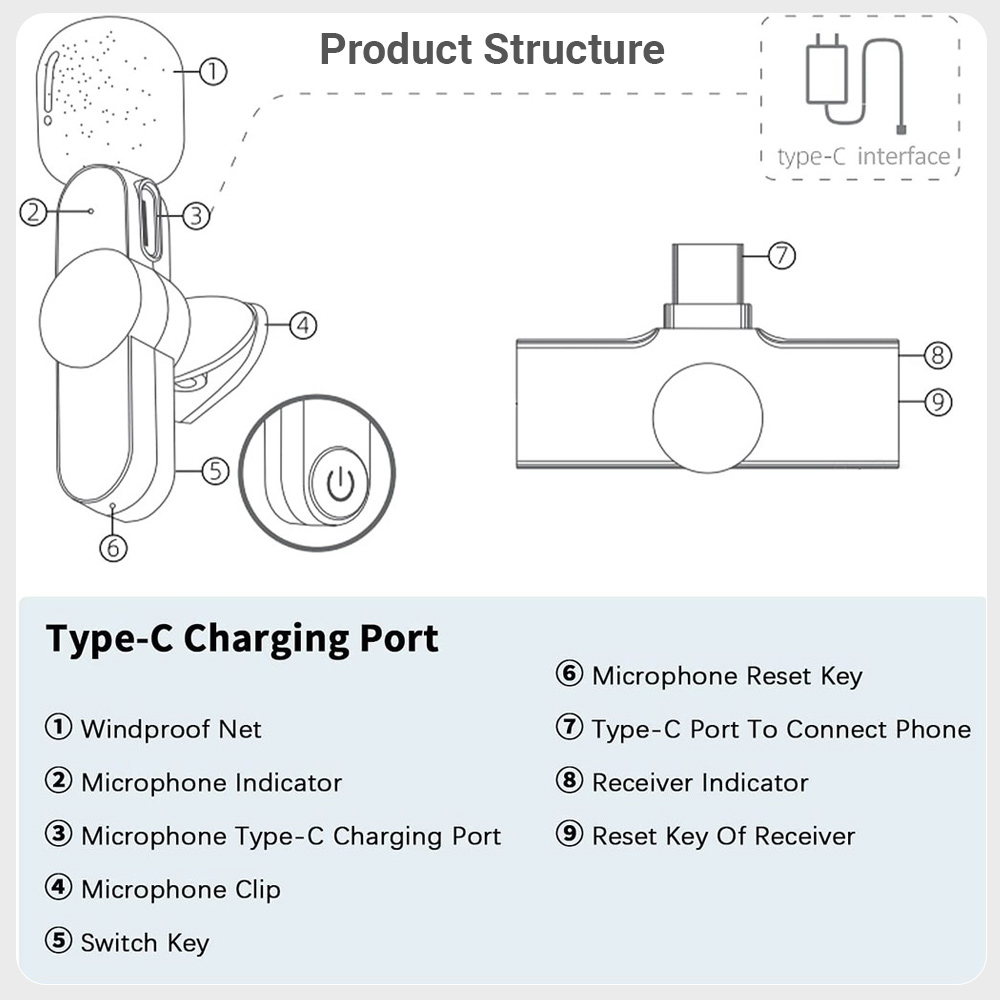 Product Structure

type-C interface

①
②
③
④
⑤
⑥
⑦
⑧
⑨

Type-C Charging Port

① Windproof Net

② Microphone Indicator

③ Microphone Type-C Charging Port

④ Microphone Clip

⑤ Switch Key

⑥ Microphone Reset Key

⑦ Type-C Port To Connect Phone

⑧ Receiver Indicator

⑨ Reset Key Of Receiver